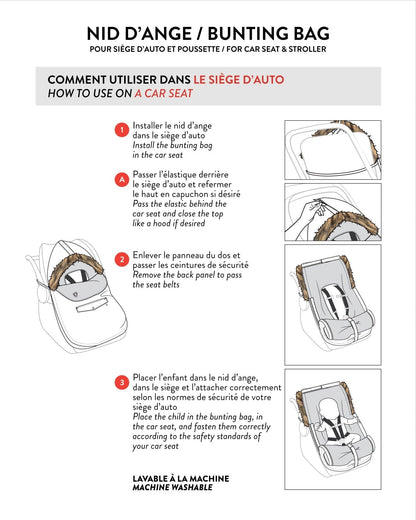 NID D'ANGE / BUNTING BAG
POUR SIÈGE D'AUTO ET POUSSETTE / FOR CAR SEAT & STROLLER

COMMENT UTILISER DANS LE SIÈGE D'AUTO
HOW TO USE ON A CAR SEAT

1 Installer le nid d'ange dans le siège d'auto
Install the bunting bag in the car seat

A Passer l'élastique derrière le siège d'auto et refermer le haut en capuchon si désiré
Pass the elastic behind the car seat and close the top like a hood if desired

2 Enlever le panneau du dos et passer les ceintures de sécurité
Remove the back panel to pass the seat belts

3 Placer l'enfant dans le nid d'ange, dans le siège et l'attacher correctement selon les normes de sécurité de votre siège d'auto
Place the child in the bunting bag, in the car seat, and fasten them correctly according to the safety standards of your car seat

LAVABLE À LA MACHINE
MACHINE WASHABLE